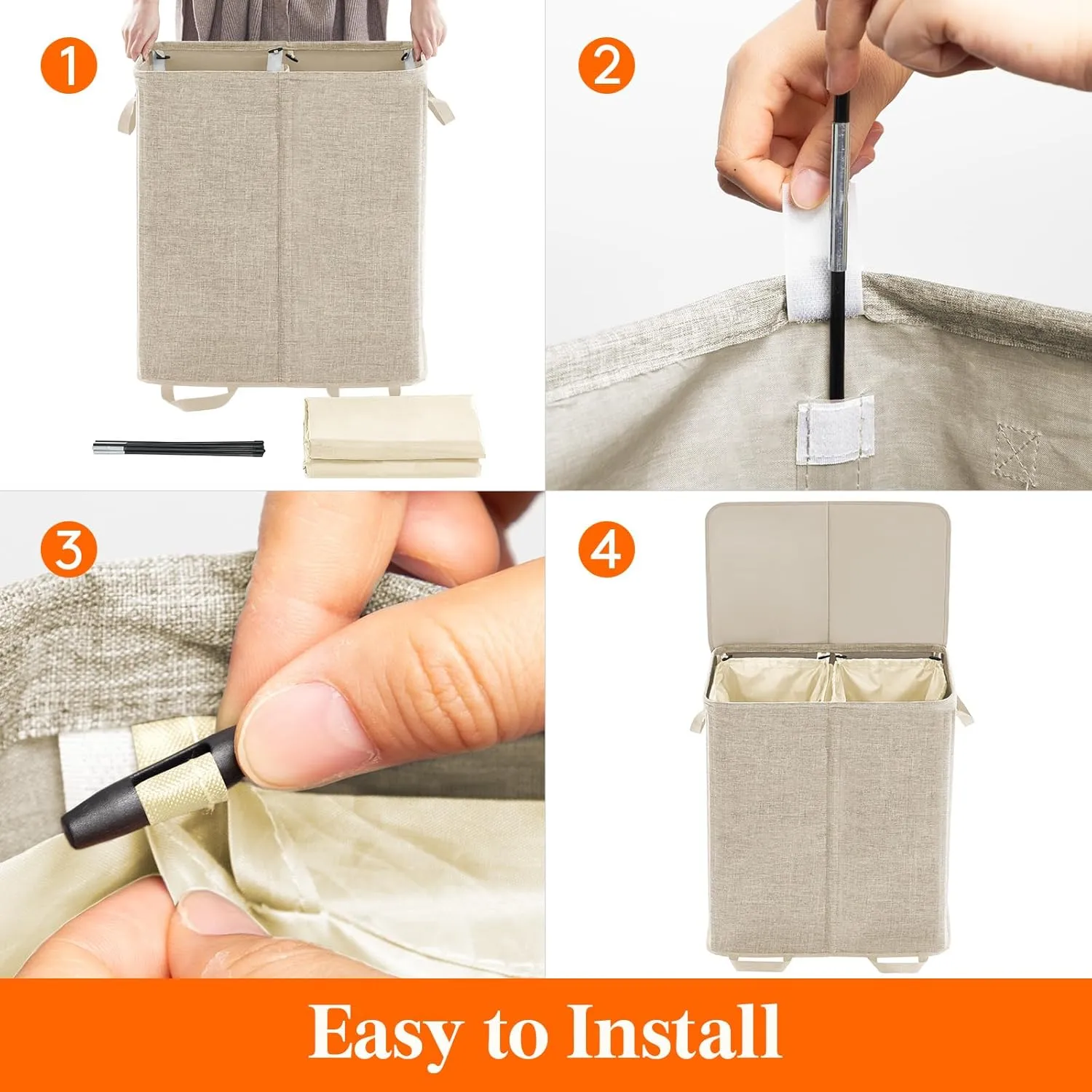 1

2

3

4

Easy to Install