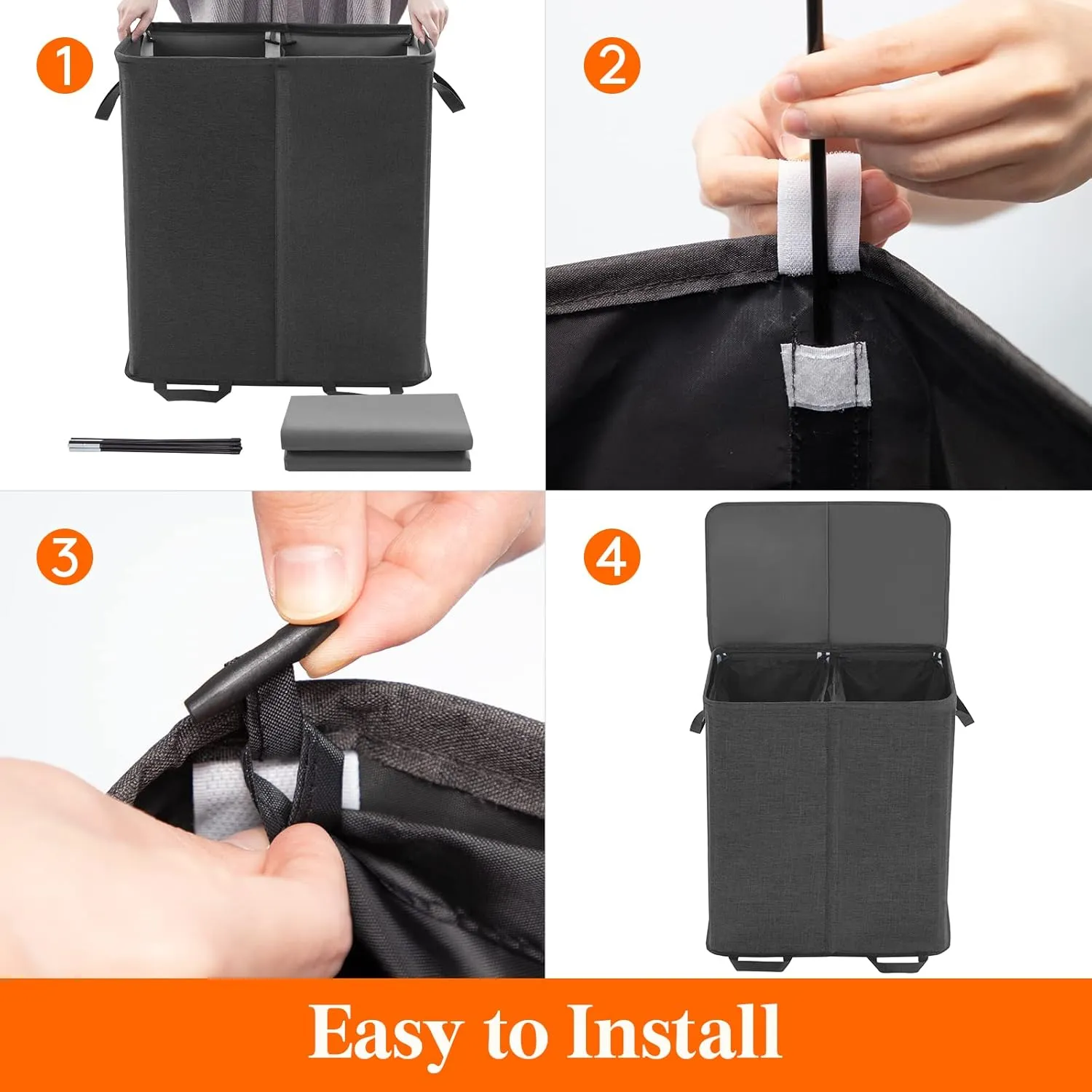 1

2

3

4

Easy to Install