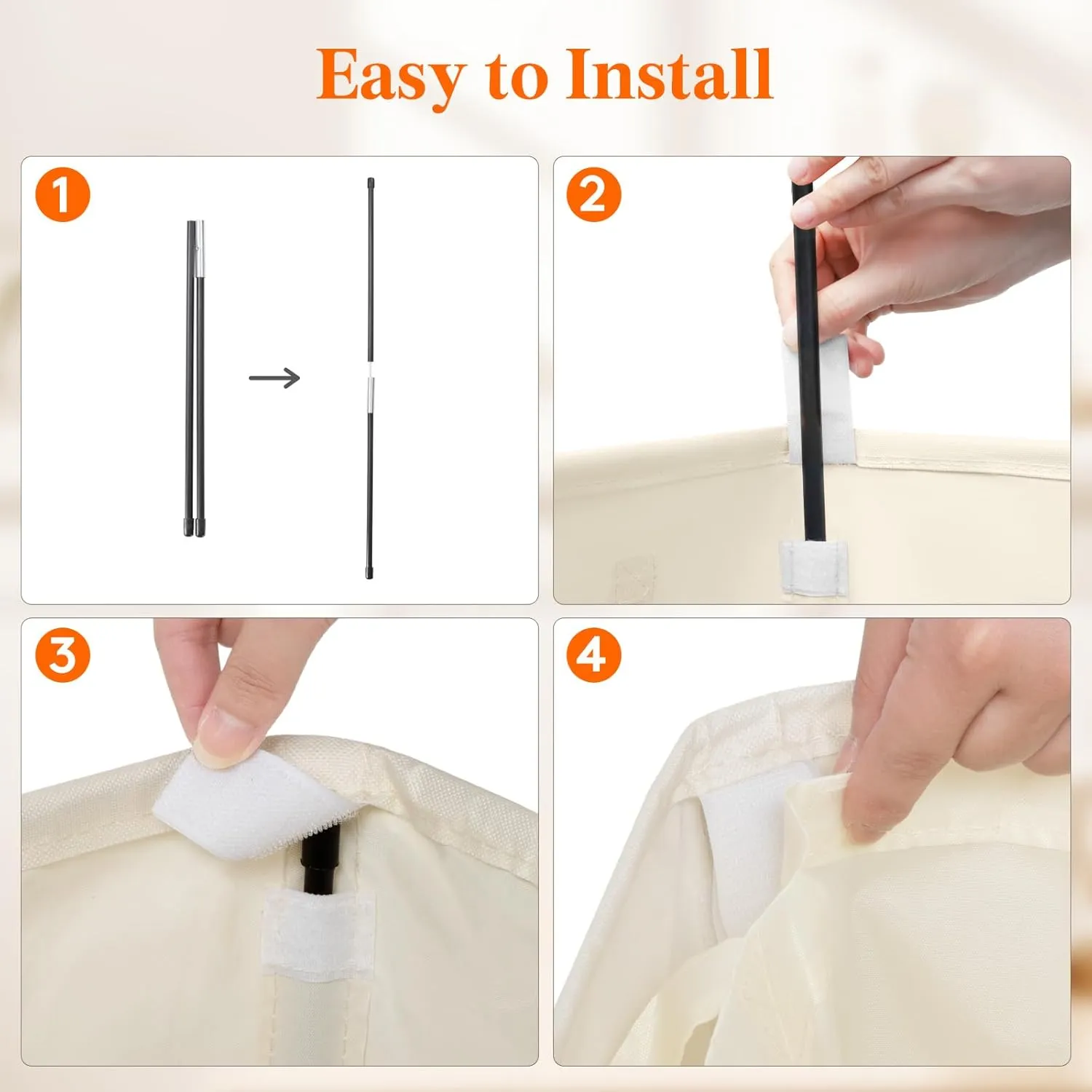 Easy to Install

1

2

3

4